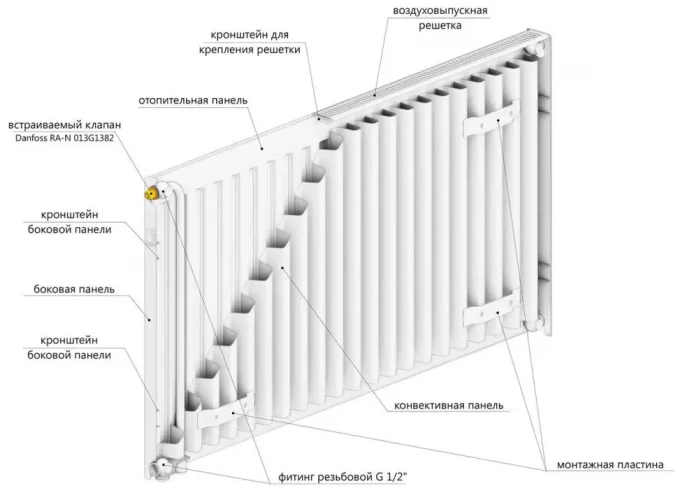 воздуховыпускная решетка

кронштейн для крепления решетки

отопительная панель

встраиваемый клапан
Danfoss RA-N 013G1382

кронштейн боковой панели

боковая панель

кронштейн боковой панели

конвективная панель

монтажная пластина

фитинг резьбовой G 1/2"